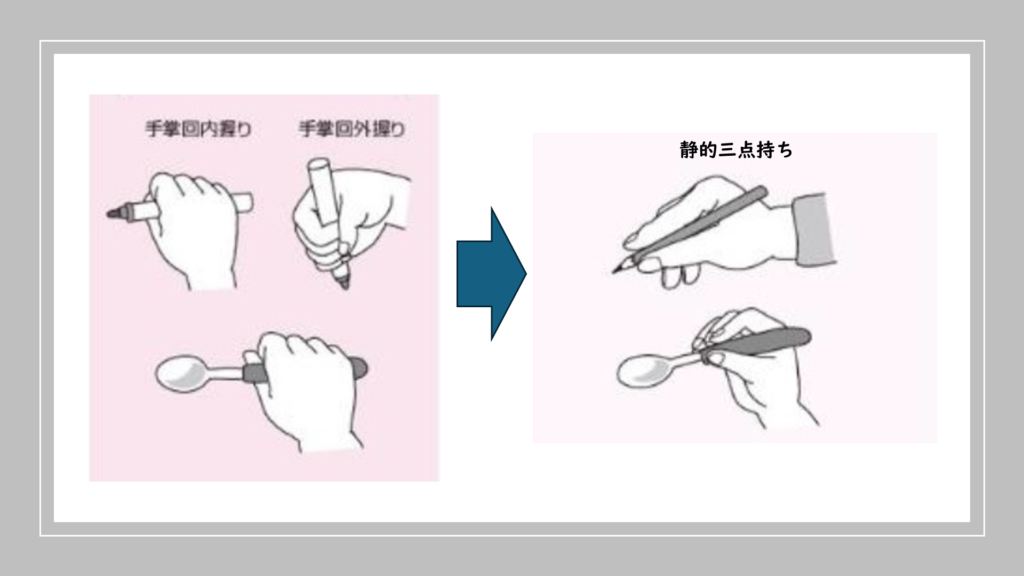 手掌回内握り　手掌回外握り

静的三点持ち