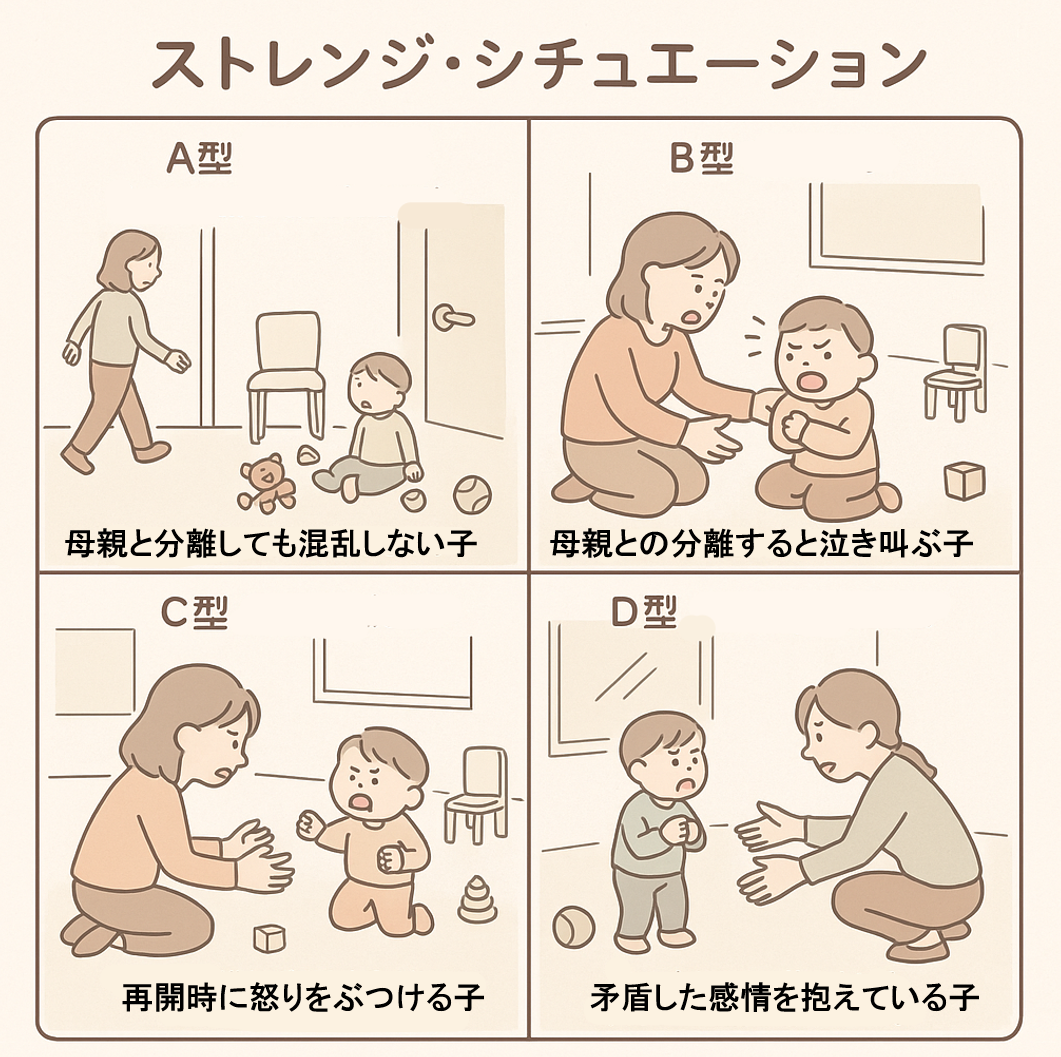 ストレンジ・シチュエーション

A型

母親と分離しても混乱しない子

B型

母親との分離すると泣き叫ぶ子

C型

再開時に怒りをぶつける子

D型

矛盾した感情を抱えている子