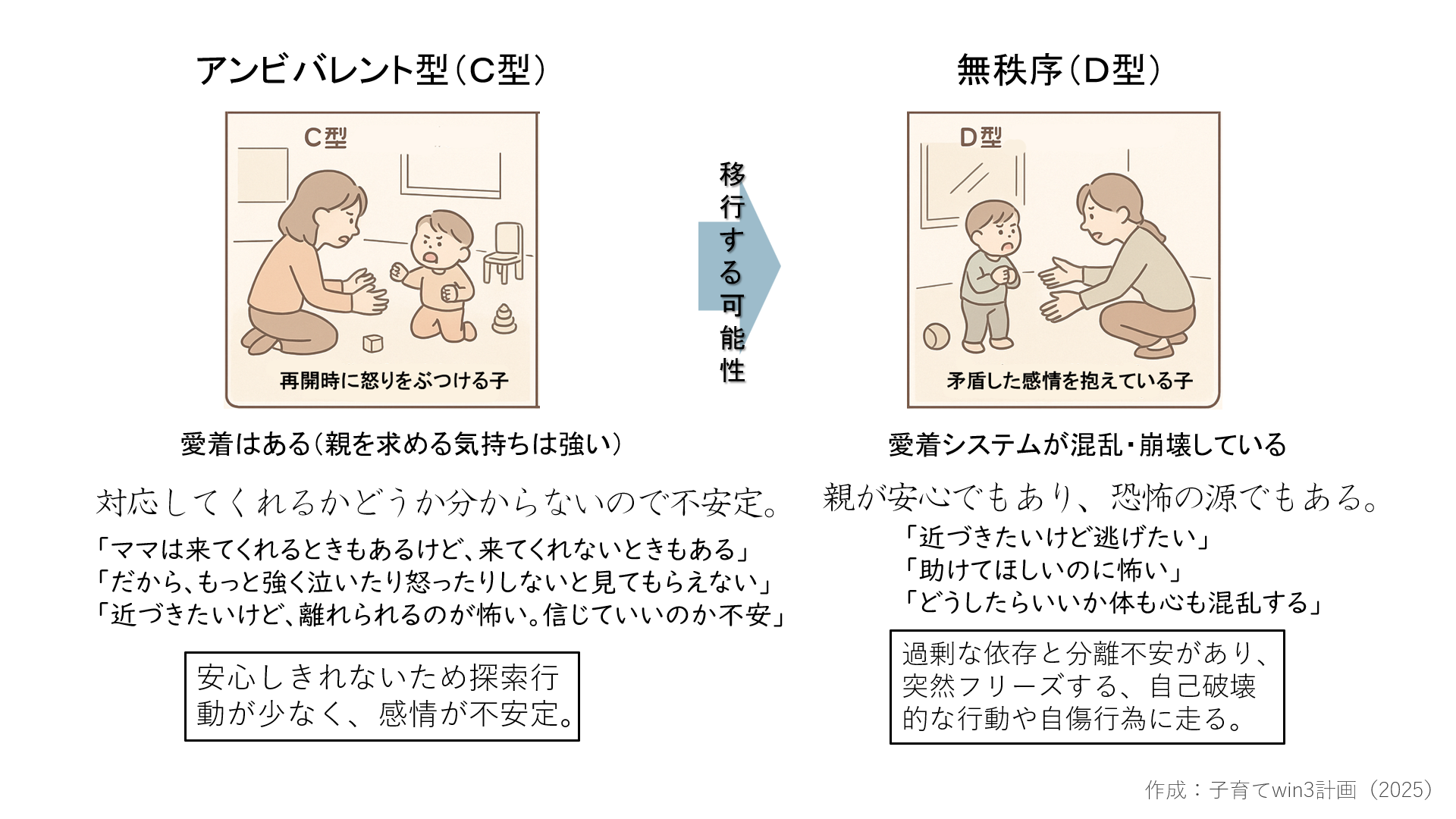 アンビバレント型（C型）

C型

再開時に怒りをぶつける子

愛着はある（親を求める気持ちは強い）

対応してくれるかどうか分からないので不安定。

「ママは来てくれるときもあるけど、来てくれないときもある」
「だから、もっと強く泣いたり怒ったりしないと見てもらえない」
「近づきたいけど、離れられるのが怖い。信じていいのか不安」

安心しきれないため探索行動が少なく、感情が不安定。

移行する可能性

無秩序（D型）

D型

矛盾した感情を抱えている子

愛着システムが混乱・崩壊している

親が安心でもあり、恐怖の源でもある。

「近づきたいけど逃げたい」
「助けてほしいのに怖い」
「どうしたらいいか体も心も混乱する」

過剰な依存と分離不安があり、突然フリーズする、自己破壊的な行動や自傷行為に走る。

作成：子育てwin3計画（2025）